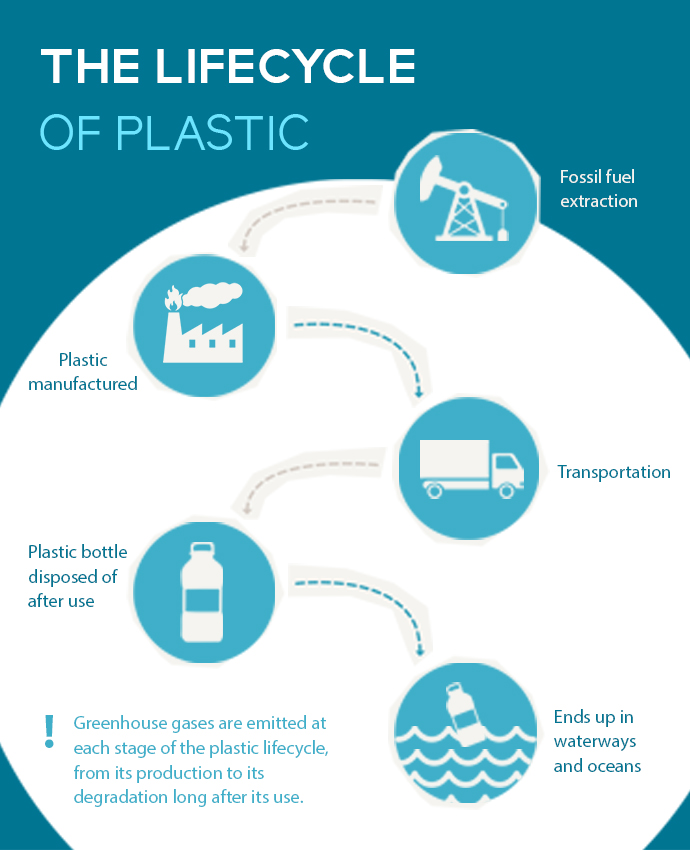 THE LIFECYCLE
OF PLASTIC

Fossil fuel extraction

Plastic manufactured

Transportation

Plastic bottle disposed of after use

Ends up in waterways and oceans

!
Greenhouse gases are emitted at each stage of the plastic lifecycle, from its production to its degradation long after its use.